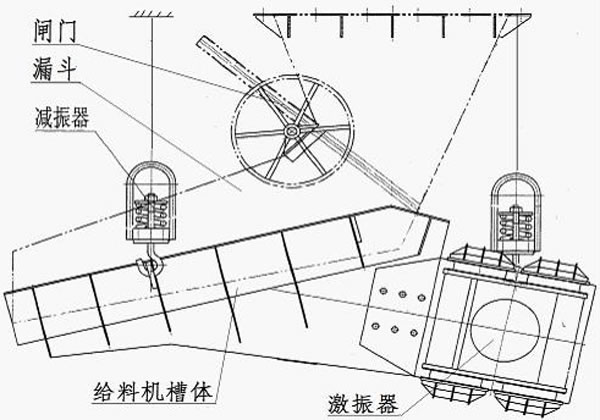 闸门
漏斗
减振器
给料机槽体
激振器